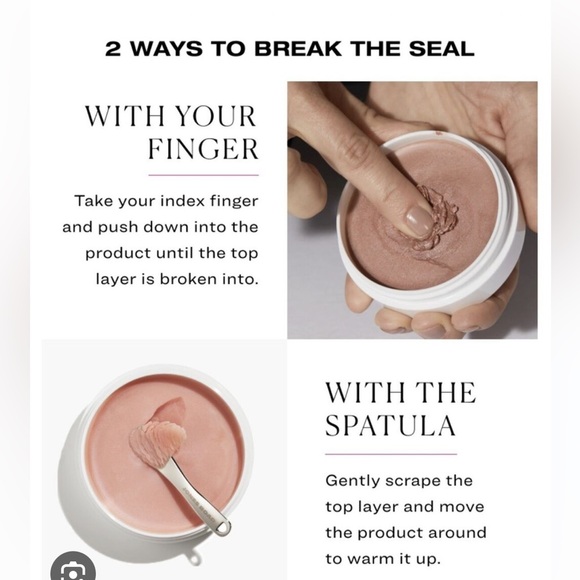 2 WAYS TO BREAK THE SEAL

WITH YOUR FINGER

Take your index finger and push down into the product until the top layer is broken into.

WITH THE SPATULA

Gently scrape the top layer and move the product around to warm it up.